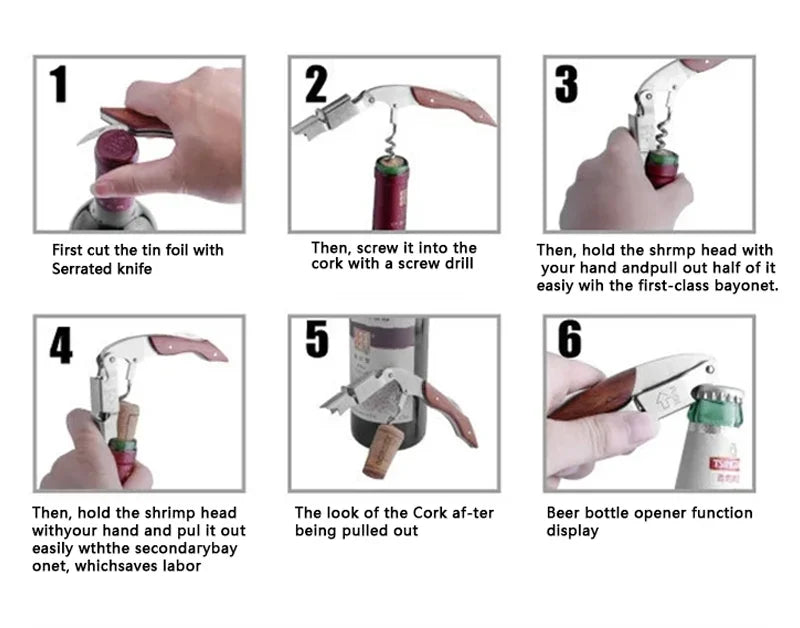 1

First cut the tin foil with Serrated knife

2

Then, screw it into the cork with a screw drill

3

Then, hold the shrmp head with your hand andpull out half of it easiy wih the first-class bayonet.

4

Then, hold the shrimp head withyour hand and pul it out easily wththe secondarybay onet, whichsaves labor

5

The look of the Cork af-ter being pulled out

6

Beer bottle opener function display