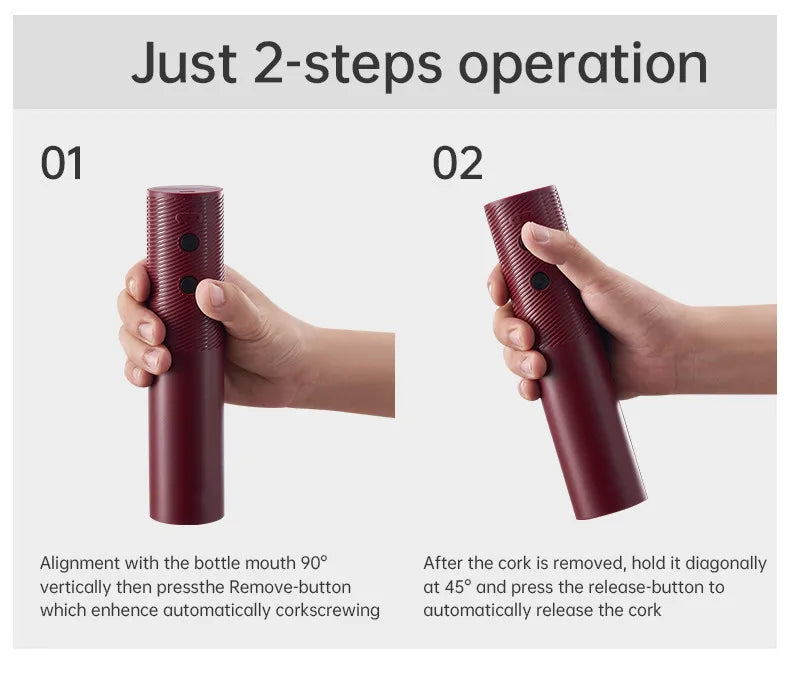 Just 2-steps operation

01

Alignment with the bottle mouth 90° vertically then pressthe Remove-button which enhence automatically corkscrewing

02

After the cork is removed, hold it diagonally at 45° and press the release-button to automatically release the cork