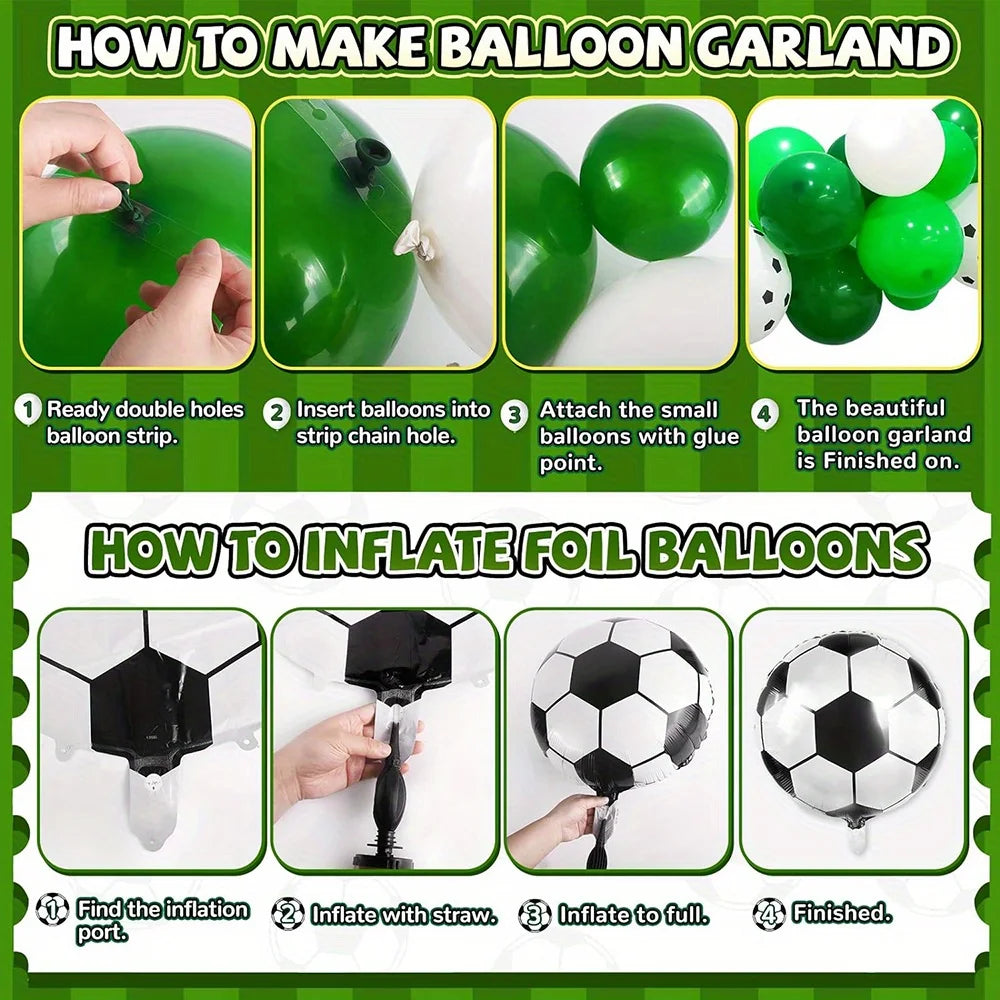 HOW TO MAKE BALLOON GARLAND

1 Ready double holes balloon strip.

2 Insert balloons into strip chain hole.

3 Attach the small balloons with glue point.

4 The beautiful balloon garland is Finished on.

HOW TO INFLATE FOIL BALLOONS

1 Find the inflation port.

2 Inflate with straw.

3 Inflate to full.

4 Finished.