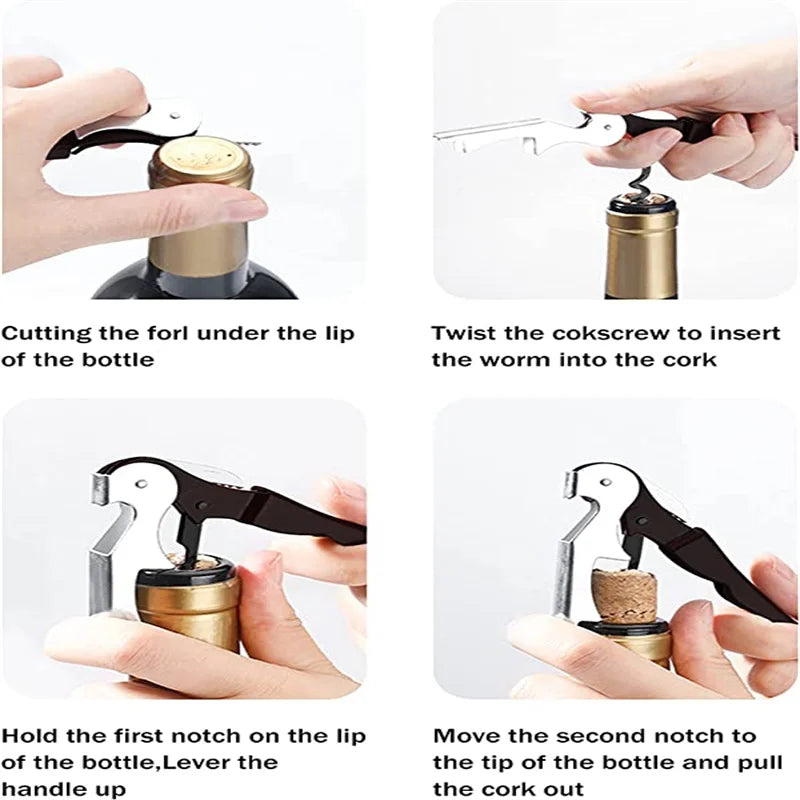 Cutting the forl under the lip of the bottle

Twist the cokscrew to insert the worm into the cork

Hold the first notch on the lip of the bottle,Lever the handle up

Move the second notch to the tip of the bottle and pull the cork out