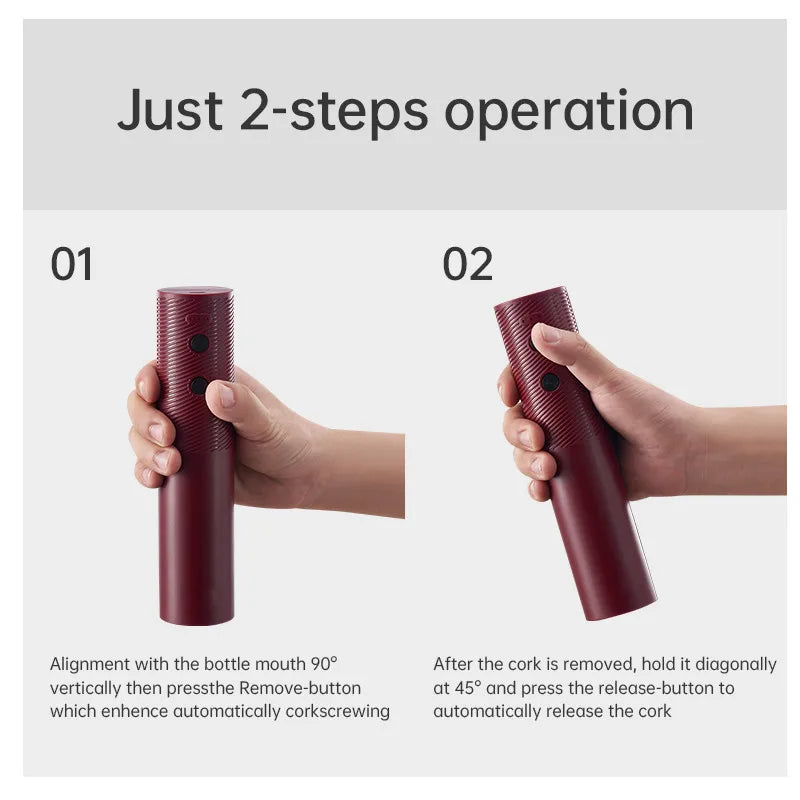 Just 2-steps operation

01

Alignment with the bottle mouth 90° vertically then pressthe Remove-button which enhence automatically corkscrewing

02

After the cork is removed, hold it diagonally at 45° and press the release-button to automatically release the cork